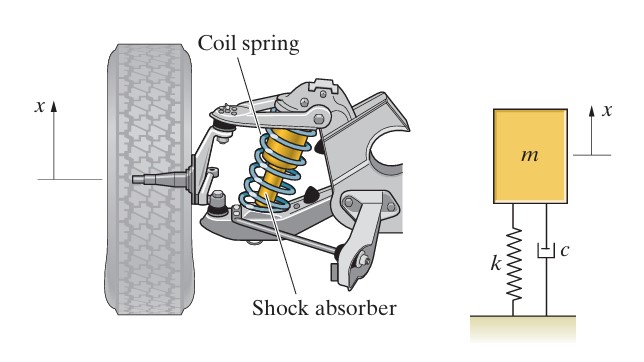 Coil spring

$x$

Shock absorber

$x$

$m$

$k$

$c$